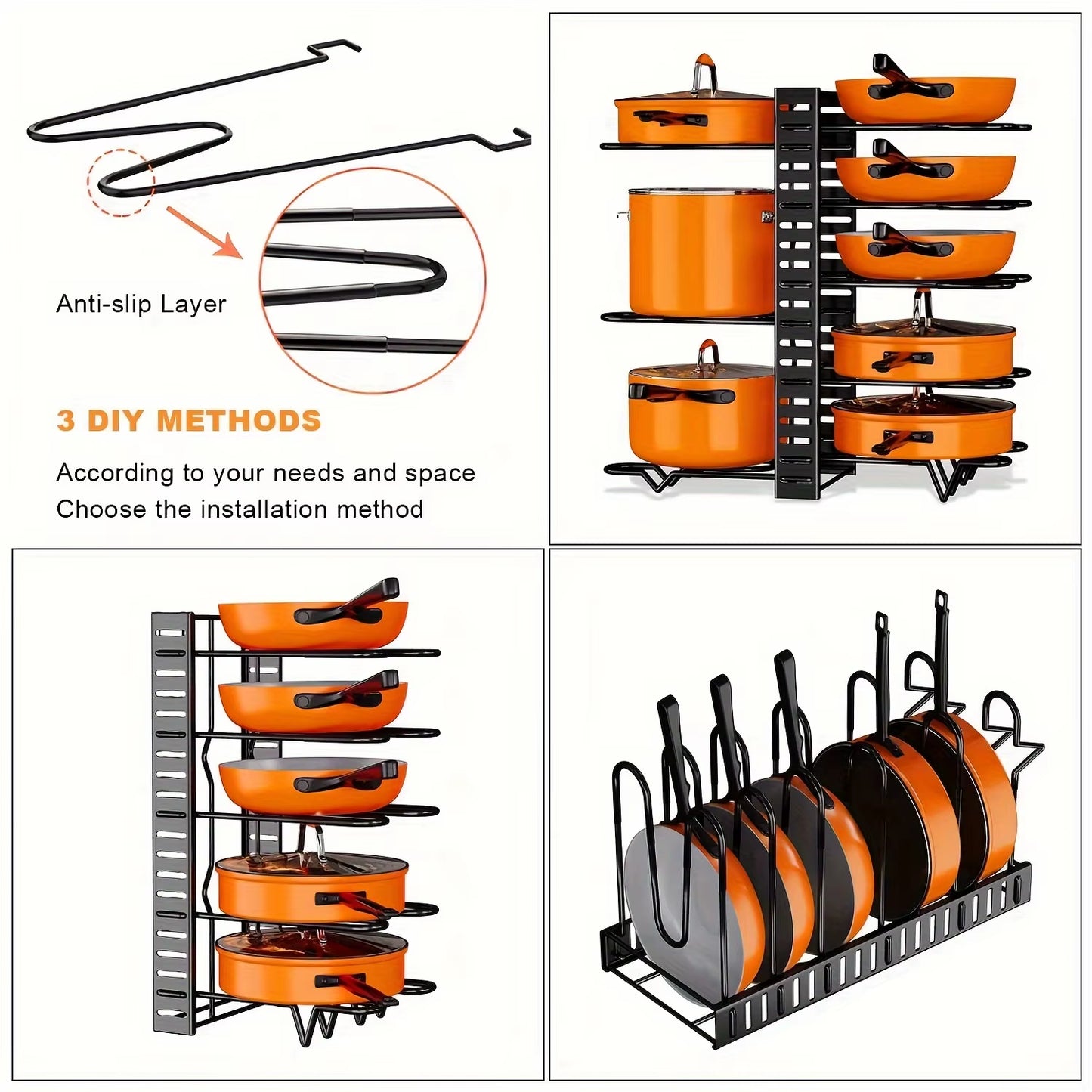 Anti-slip Layer

3 DIY METHODS

According to your needs and space
Choose the installation method