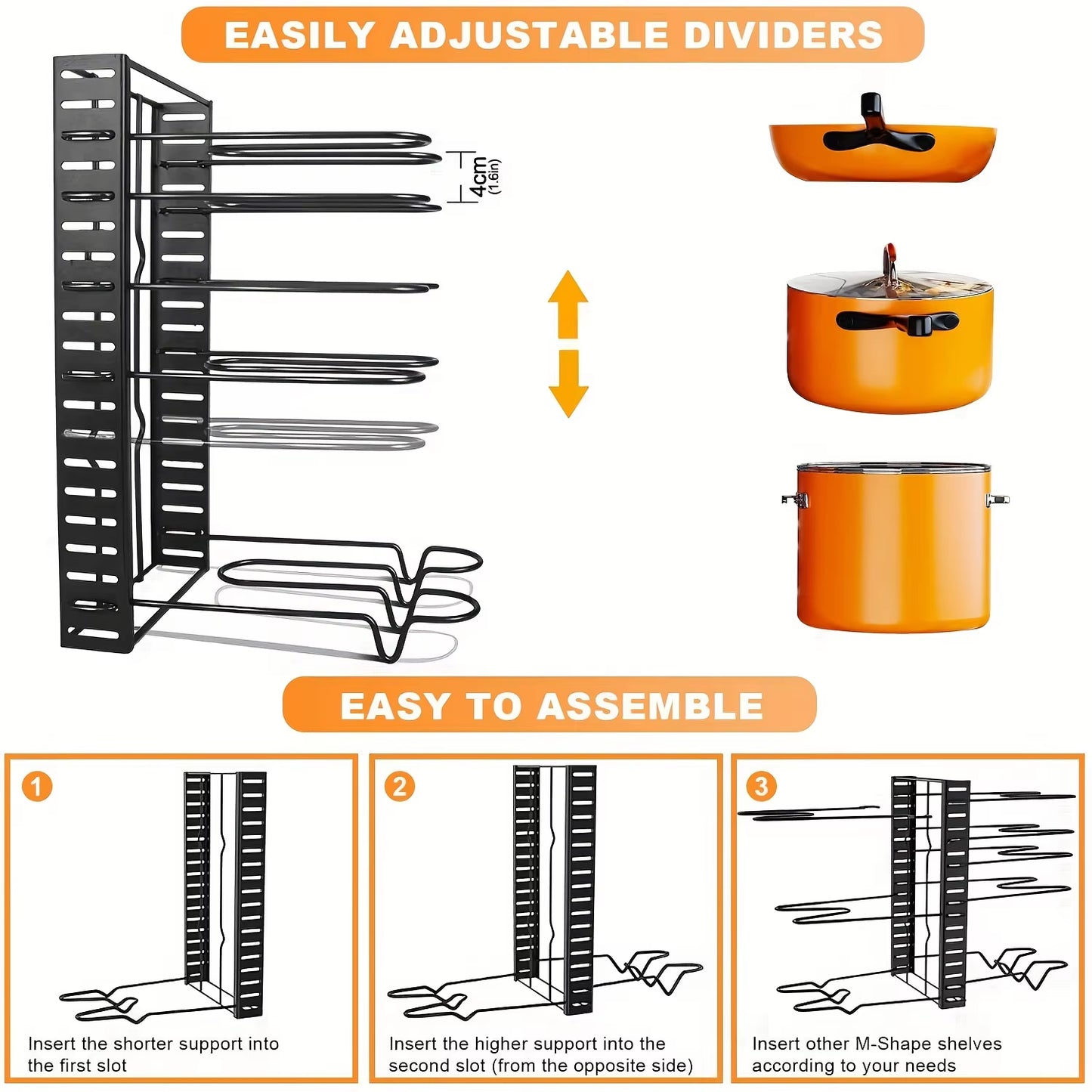 EASILY ADJUSTABLE DIVIDERS

4cm
(1.6in)

EASY TO ASSEMBLE

1
Insert the shorter support into the first slot

2
Insert the higher support into the second slot (from the opposite side)

3
Insert other M-Shape shelves according to your needs